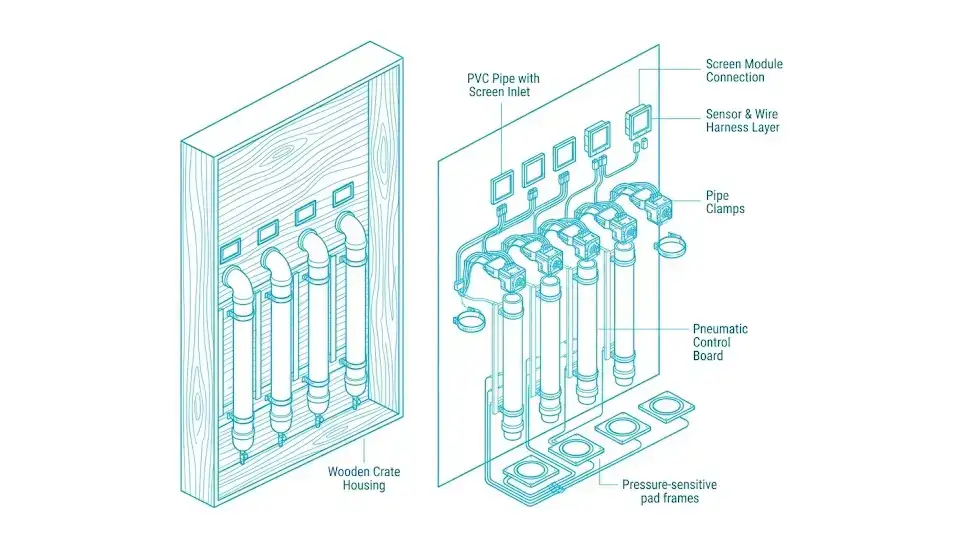 PVC Pipe with Screen Inlet

Screen Module Connection

Sensor & Wire Harness Layer

Pipe Clamps

Pneumatic Control Board

Wooden Crate Housing

Pressure-sensitive pad frames