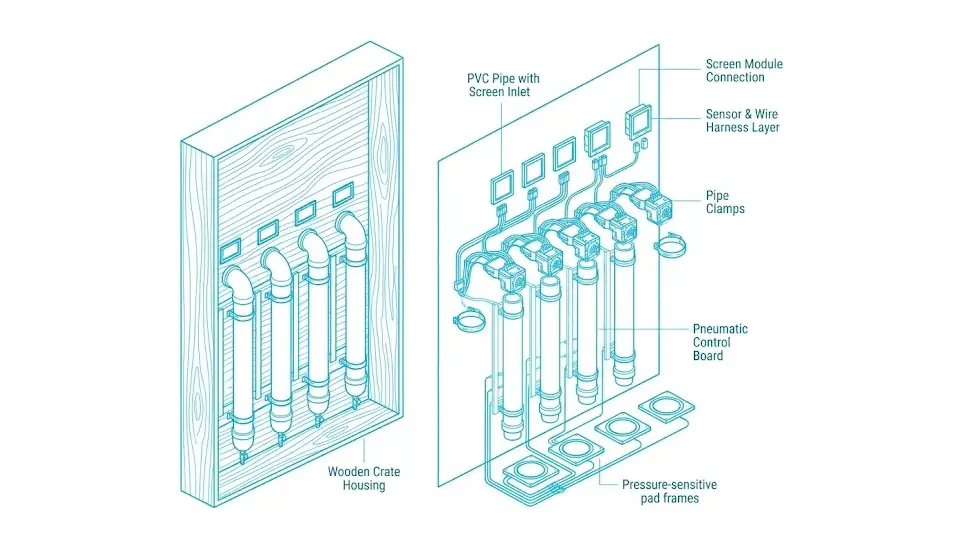 PVC Pipe with Screen Inlet

Screen Module Connection

Sensor & Wire Harness Layer

Pipe Clamps

Pneumatic Control Board

Wooden Crate Housing

Pressure-sensitive pad frames